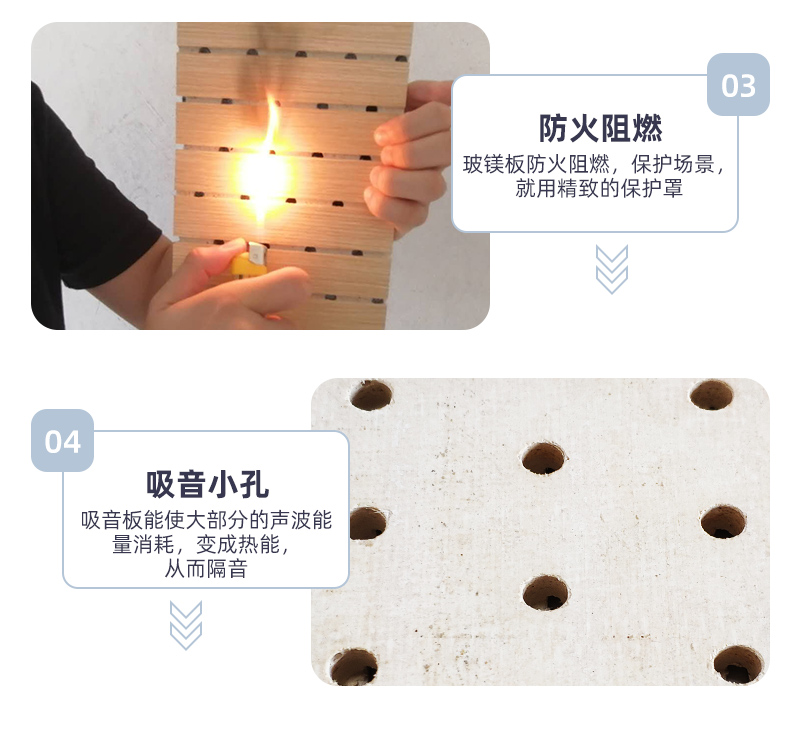 03

防火阻燃

玻镁板防火阻燃，保护场景，就用精致的保护罩

04

吸音小孔

吸音板能使大部分的声波能量消耗，变成热能，从而隔音